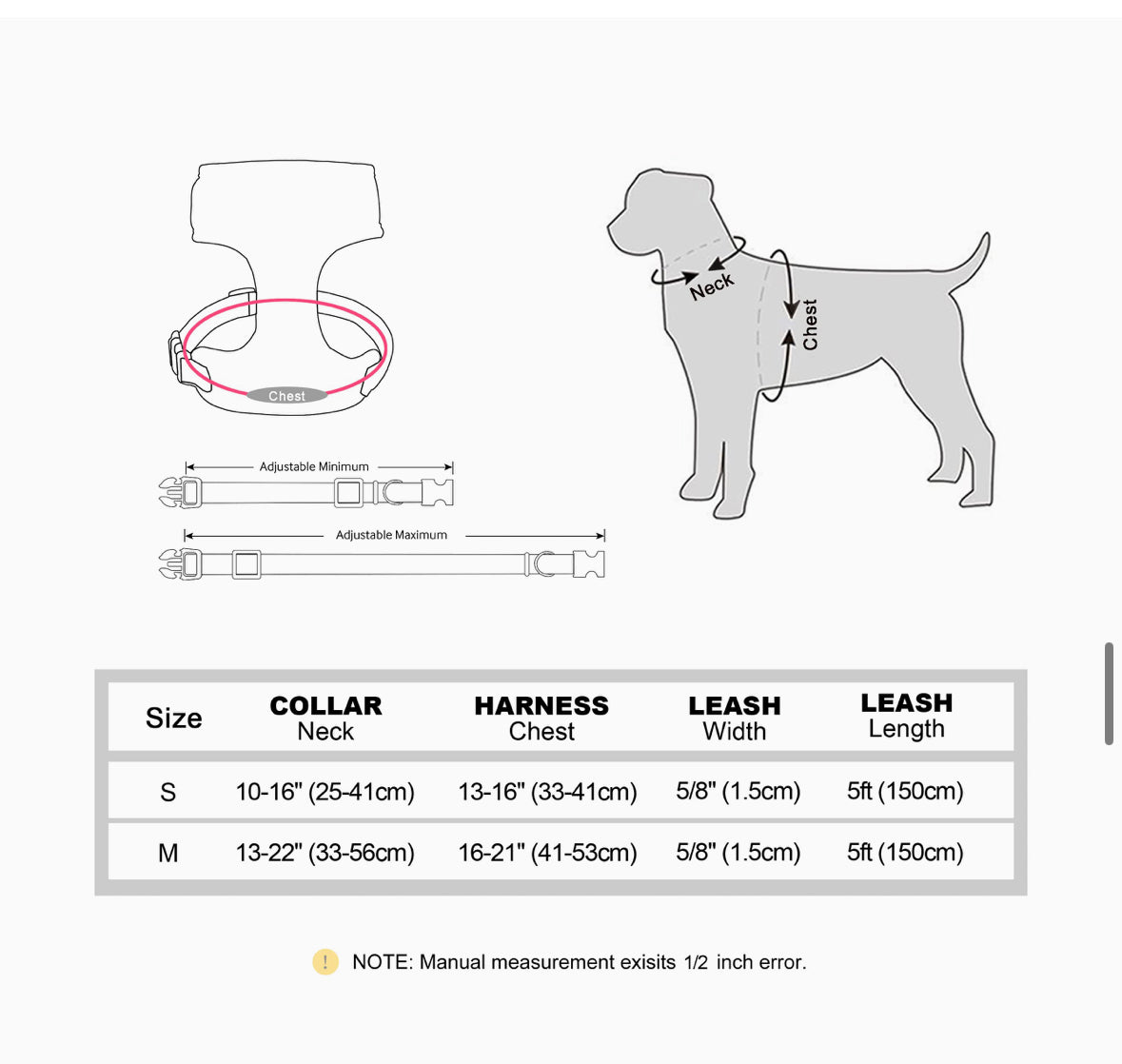 Chest

Adjustable Minimum

Adjustable Maximum

Neck

Chest

| Size | COLLAR Neck | HARNESS Chest | LEASH Width | LEASH Length |
|---|---|---|---|---|
| S | 10-16" (25-41cm) | 13-16" (33-41cm) | 5/8" (1.5cm) | 5ft (150cm) |
| M | 13-22" (33-56cm) | 16-21" (41-53cm) | 5/8" (1.5cm) | 5ft (150cm) |

! NOTE: Manual measurement exisits 1/2 inch error.