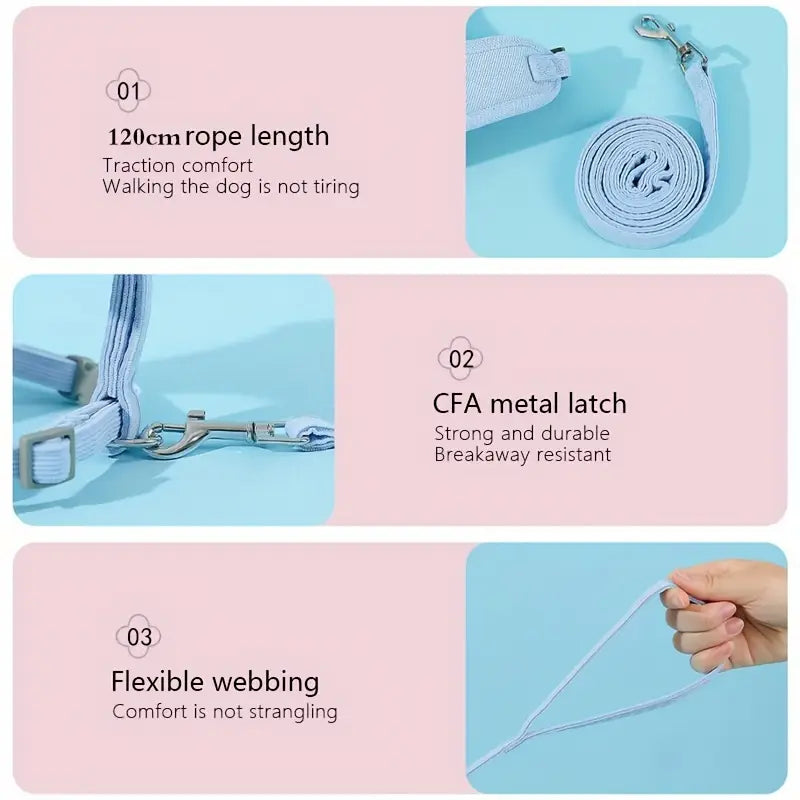 01

120cm rope length

Traction comfort
Walking the dog is not tiring

02

CFA metal latch

Strong and durable
Breakaway resistant

03

Flexible webbing

Comfort is not strangling